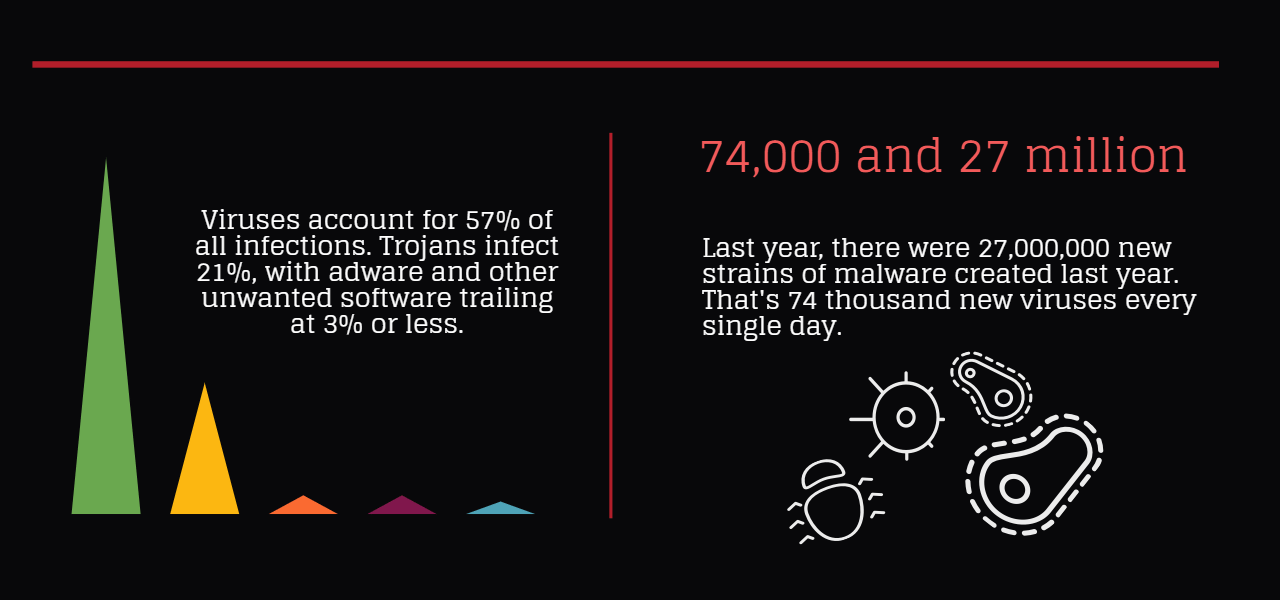 Viruses account for 57% of all infections. Trojans infect 21%, with adware and other unwanted software trailing at 3% or less.

74,000 and 27 million

Last year, there were 27,000,000 new strains of malware created last year. That's 74 thousand new viruses every single day.